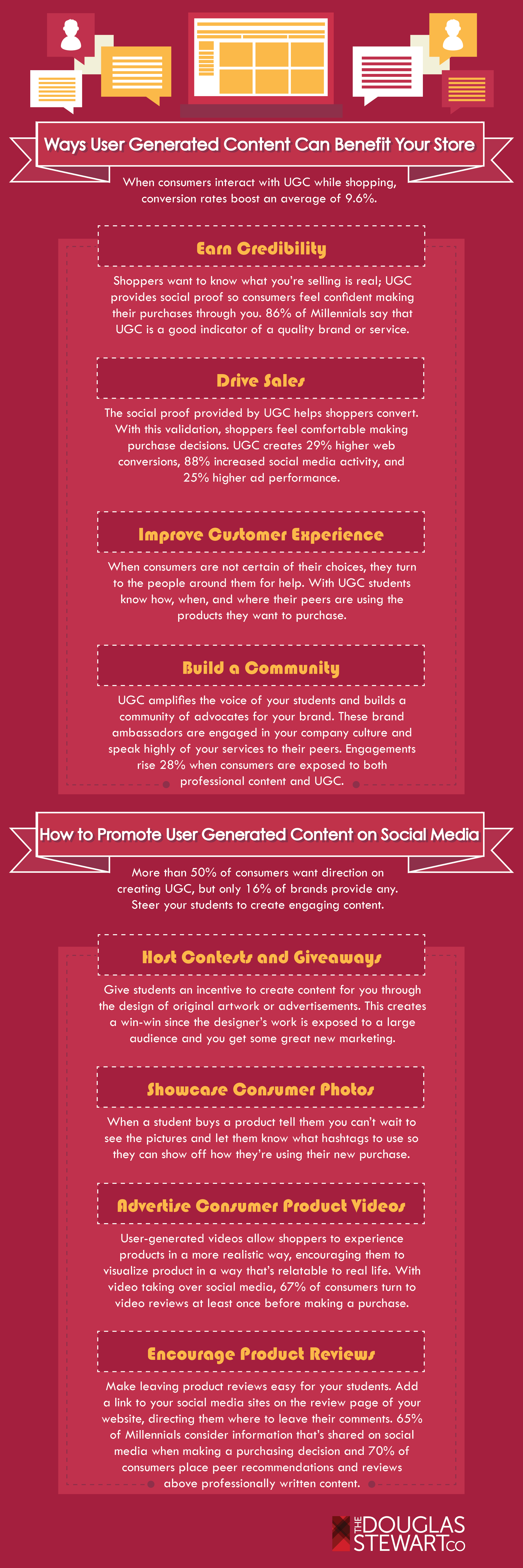 Ways User Generated Content Can Benefit Your Store

When consumers interact with UGC while shopping, conversion rates boost an average of 9.6%.

Earn Credibility

Shoppers want to know what you're selling is real; UGC provides social proof so consumers feel confident making their purchases through you. 86% of Millennials say that UGC is a good indicator of a quality brand or service.

Drive Sales

The social proof provided by UGC helps shoppers convert. With this validation, shoppers feel comfortable making purchase decisions. UGC creates 29% higher web conversions, 88% increased social media activity, and 25% higher ad performance.

Improve Customer Experience

When consumers are not certain of their choices, they turn to the people around them for help. With UGC students know how, when, and where their peers are using the products they want to purchase.

Build a Community

UGC amplifies the voice of your students and builds a community of advocates for your brand. These brand ambassadors are engaged in your company culture and speak highly of your services to their peers. Engagements rise 28% when consumers are exposed to both professional content and UGC.

How to Promote User Generated Content on Social Media

More than 50% of consumers want direction on creating UGC, but only 16% of brands provide any. Steer your students to create engaging content.

Host Contests and Giveaways

Give students an incentive to create content for you through the design of original artwork or advertisements. This creates a win-win since the designer's work is exposed to a large audience and you get some great new marketing.

Showcase Consumer Photos

When a student buys a product tell them you can't wait to see the pictures and let them know what hashtags to use so they can show off how they're using their new purchase.

Advertise Consumer Product Videos

User-generated videos allow shoppers to experience products in a more realistic way, encouraging them to visualize product in a way that's relatable to real life. With video taking over social media, 67% of consumers turn to video reviews at least once before making a purchase.

Encourage Product Reviews

Make leaving product reviews easy for your students. Add a link to your social media sites on the review page of your website, directing them where to leave their comments. 65% of Millennials consider information that's shared on social media when making a purchasing decision and 70% of consumers place peer recommendations and reviews above professionally written content.

THE DOUGLAS STEWART CO