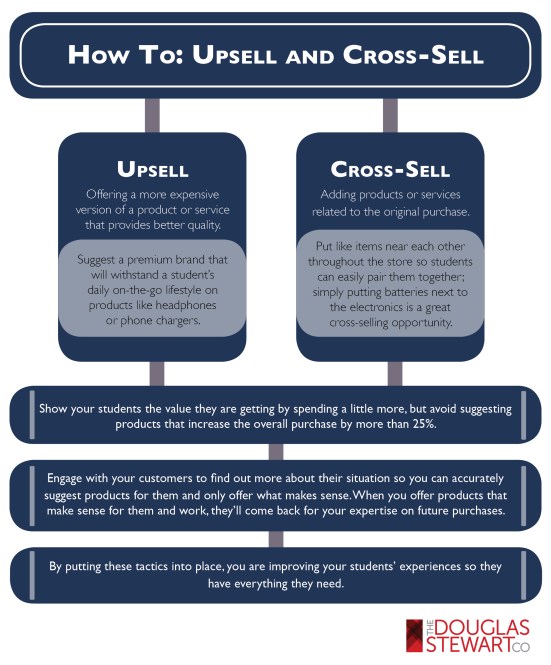 HOW TO: UPSELL AND CROSS-SELL

UPSELL

Offering a more expensive version of a product or service that provides better quality.

Suggest a premium brand that will withstand a student's daily on-the-go lifestyle on products like headphones or phone chargers.

CROSS-SELL

Adding products or services related to the original purchase.

Put like items near each other throughout the store so students can easily pair them together; simply putting batteries next to the electronics is a great cross-selling opportunity.

Show your students the value they are getting by spending a little more, but avoid suggesting products that increase the overall purchase by more than 25%.

Engage with your customers to find out more about their situation so you can accurately suggest products for them and only offer what makes sense. When you offer products that make sense for them and work, they'll come back for your expertise on future purchases.

By putting these tactics into place, you are improving your students' experiences so they have everything they need.

THE DOUGLAS STEWART CO