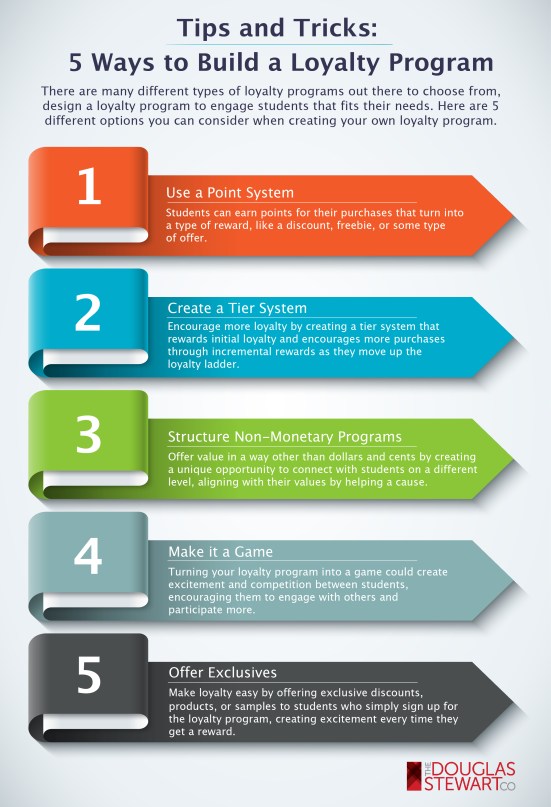 Tips and Tricks:
5 Ways to Build a Loyalty Program

There are many different types of loyalty programs out there to choose from, design a loyalty program to engage students that fits their needs. Here are 5 different options you can consider when creating your own loyalty program.

1

Use a Point System

Students can earn points for their purchases that turn into a type of reward, like a discount, freebie, or some type of offer.

2

Create a Tier System

Encourage more loyalty by creating a tier system that rewards initial loyalty and encourages more purchases through incremental rewards as they move up the loyalty ladder.

3

Structure Non-Monetary Programs

Offer value in a way other than dollars and cents by creating a unique opportunity to connect with students on a different level, aligning with their values by helping a cause.

4

Make it a Game

Turning your loyalty program into a game could create excitement and competition between students, encouraging them to engage with others and participate more.

5

Offer Exclusives

Make loyalty easy by offering exclusive discounts, products, or samples to students who simply sign up for the loyalty program, creating excitement every time they get a reward.

THE DOUGLAS STEWART CO