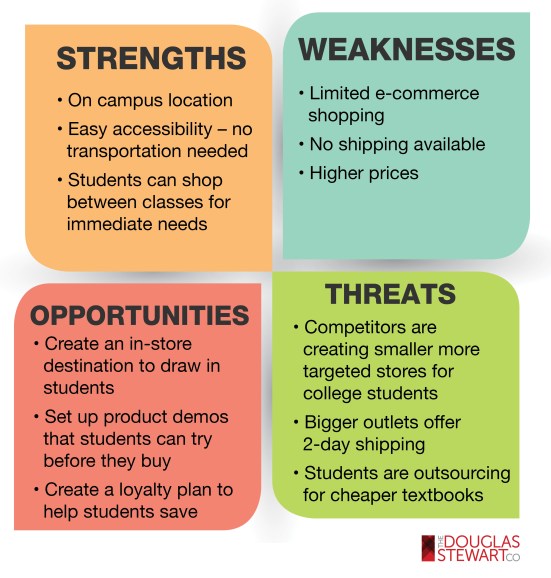 STRENGTHS

• On campus location
• Easy accessibility – no transportation needed
• Students can shop between classes for immediate needs

WEAKNESSES

• Limited e-commerce shopping
• No shipping available
• Higher prices

OPPORTUNITIES

• Create an in-store destination to draw in students
• Set up product demos that students can try before they buy
• Create a loyalty plan to help students save

THREATS

• Competitors are creating smaller more targeted stores for college students
• Bigger outlets offer 2-day shipping
• Students are outsourcing for cheaper textbooks

THE DOUGLAS STEWART CO