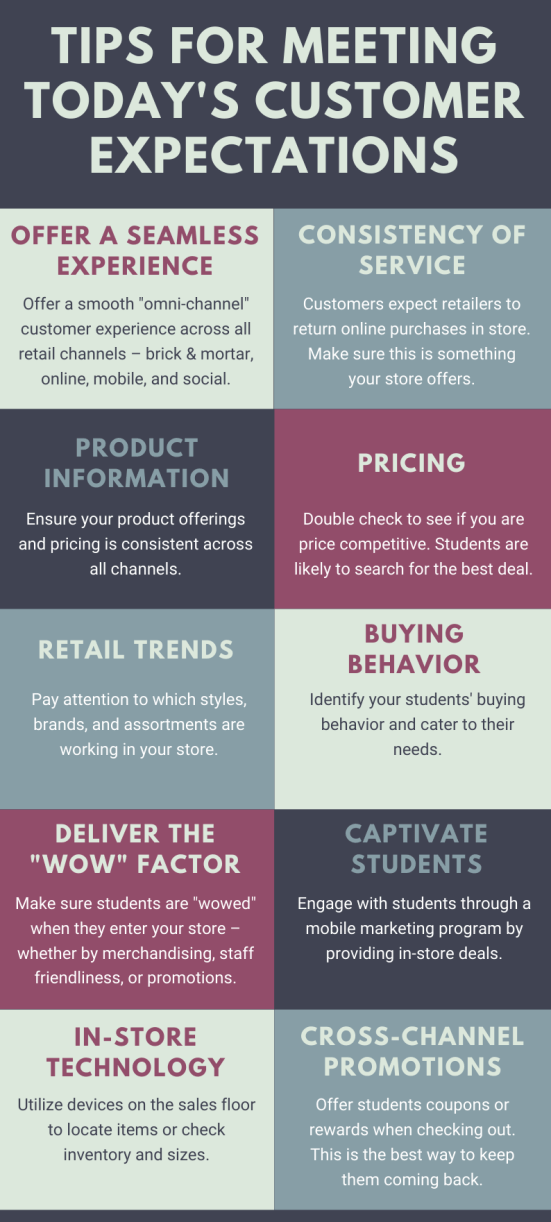 TIPS FOR MEETING TODAY'S CUSTOMER EXPECTATIONS

OFFER A SEAMLESS EXPERIENCE

Offer a smooth "omni-channel" customer experience across all retail channels – brick & mortar, online, mobile, and social.

CONSISTENCY OF SERVICE

Customers expect retailers to return online purchases in store. Make sure this is something your store offers.

PRODUCT INFORMATION

Ensure your product offerings and pricing is consistent across all channels.

PRICING

Double check to see if you are price competitive. Students are likely to search for the best deal.

RETAIL TRENDS

Pay attention to which styles, brands, and assortments are working in your store.

BUYING BEHAVIOR

Identify your students' buying behavior and cater to their needs.

DELIVER THE "WOW" FACTOR

Make sure students are "wowed" when they enter your store – whether by merchandising, staff friendliness, or promotions.

CAPTIVATE STUDENTS

Engage with students through a mobile marketing program by providing in-store deals.

IN-STORE TECHNOLOGY

Utilize devices on the sales floor to locate items or check inventory and sizes.

CROSS-CHANNEL PROMOTIONS

Offer students coupons or rewards when checking out. This is the best way to keep them coming back.