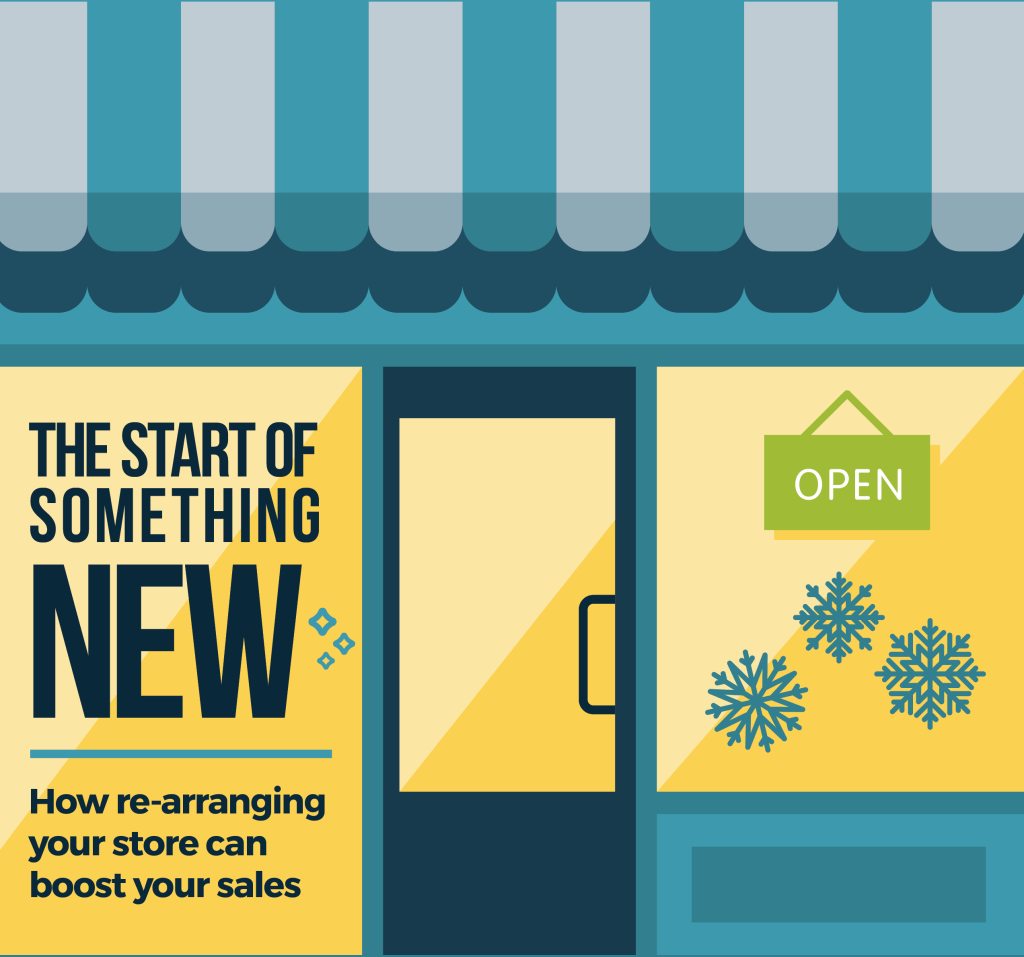 THE START OF SOMETHING NEW

How re-arranging your store can boost your sales

OPEN