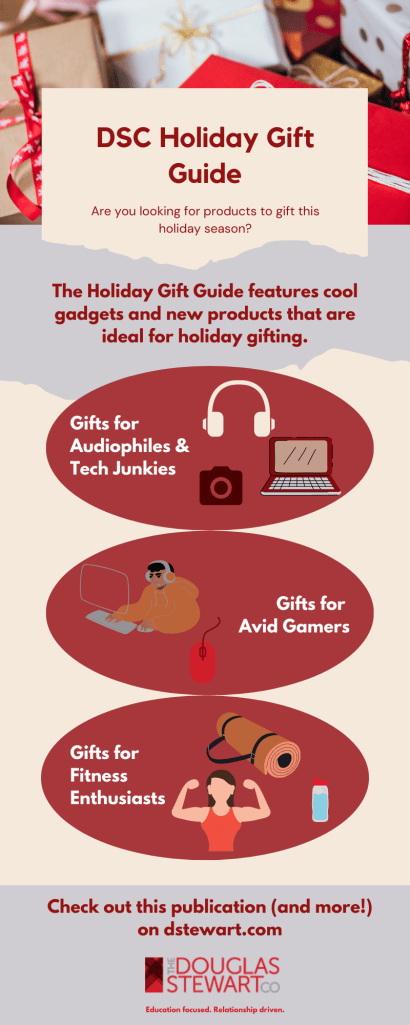 DSC Holiday Gift Guide

Are you looking for products to gift this holiday season?

The Holiday Gift Guide features cool gadgets and new products that are ideal for holiday gifting.

Gifts for Audiophiles & Tech Junkies

Gifts for Avid Gamers

Gifts for Fitness Enthusiasts

Check out this publication (and more!) on dstewart.com

THE DOUGLAS STEWART CO

Education focused. Relationship driven.