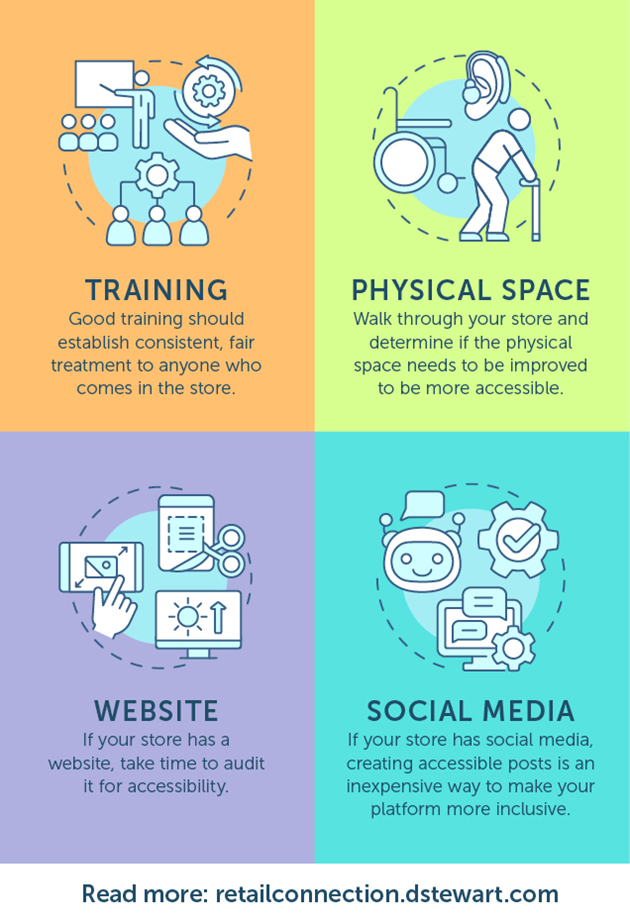 TRAINING
Good training should establish consistent, fair treatment to anyone who comes in the store.

PHYSICAL SPACE
Walk through your store and determine if the physical space needs to be improved to be more accessible.

WEBSITE
If your store has a website, take time to audit it for accessibility.

SOCIAL MEDIA
If your store has social media, creating accessible posts is an inexpensive way to make your platform more inclusive.

Read more: retailconnection.dstewart.com